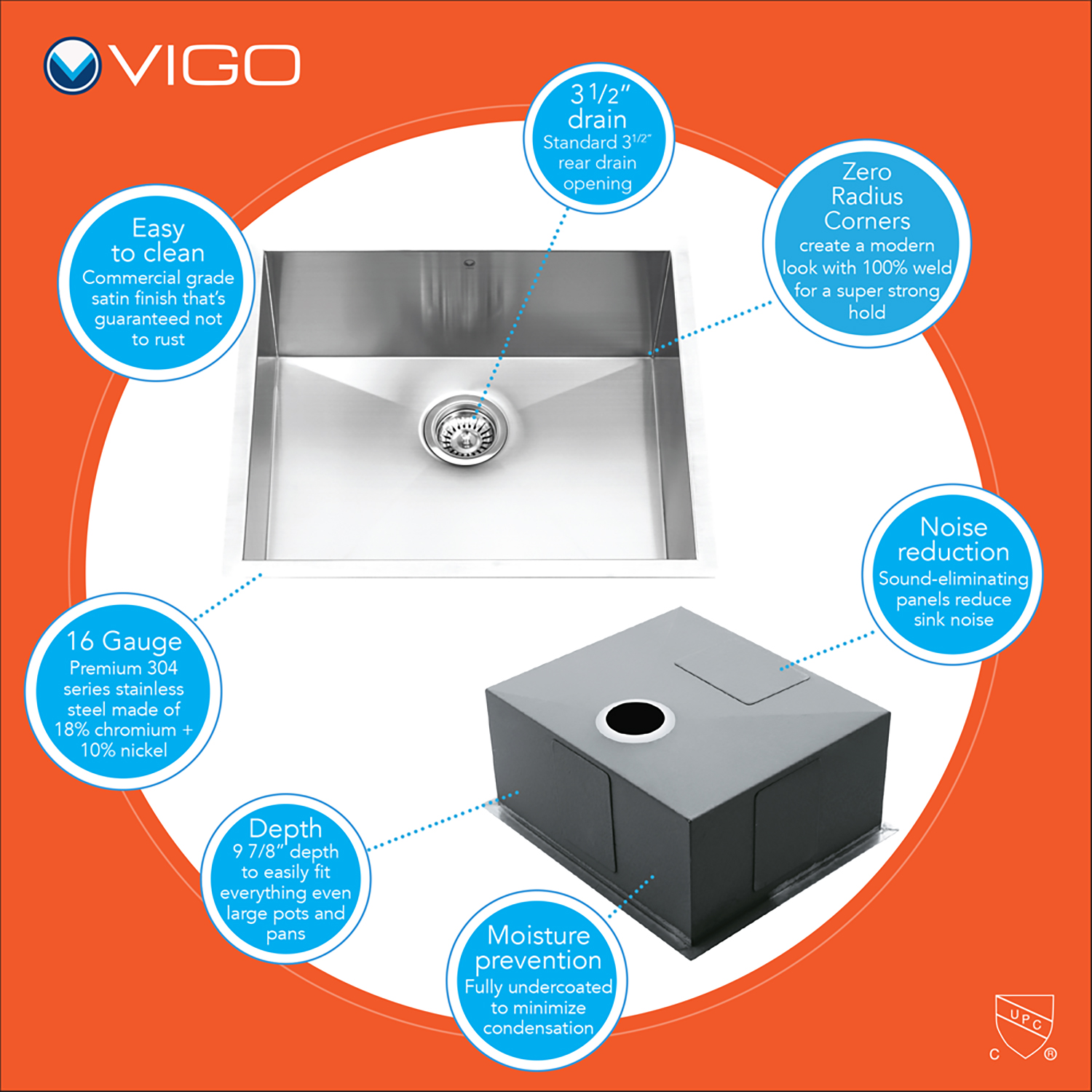 VIGO

3 1/2" drain
Standard 3 1/2" rear drain opening

Easy to clean
Commercial grade satin finish that's guaranteed not to rust

Zero Radius Corners
create a modern look with 100% weld for a super strong hold

Noise reduction
Sound-eliminating panels reduce sink noise

16 Gauge
Premium 304 series stainless steel made of 18% chromium + 10% nickel

Depth
9 7/8" depth to easily fit everything even large pots and pans

Moisture prevention
Fully undercoated to minimize condensation

UPC
C ®