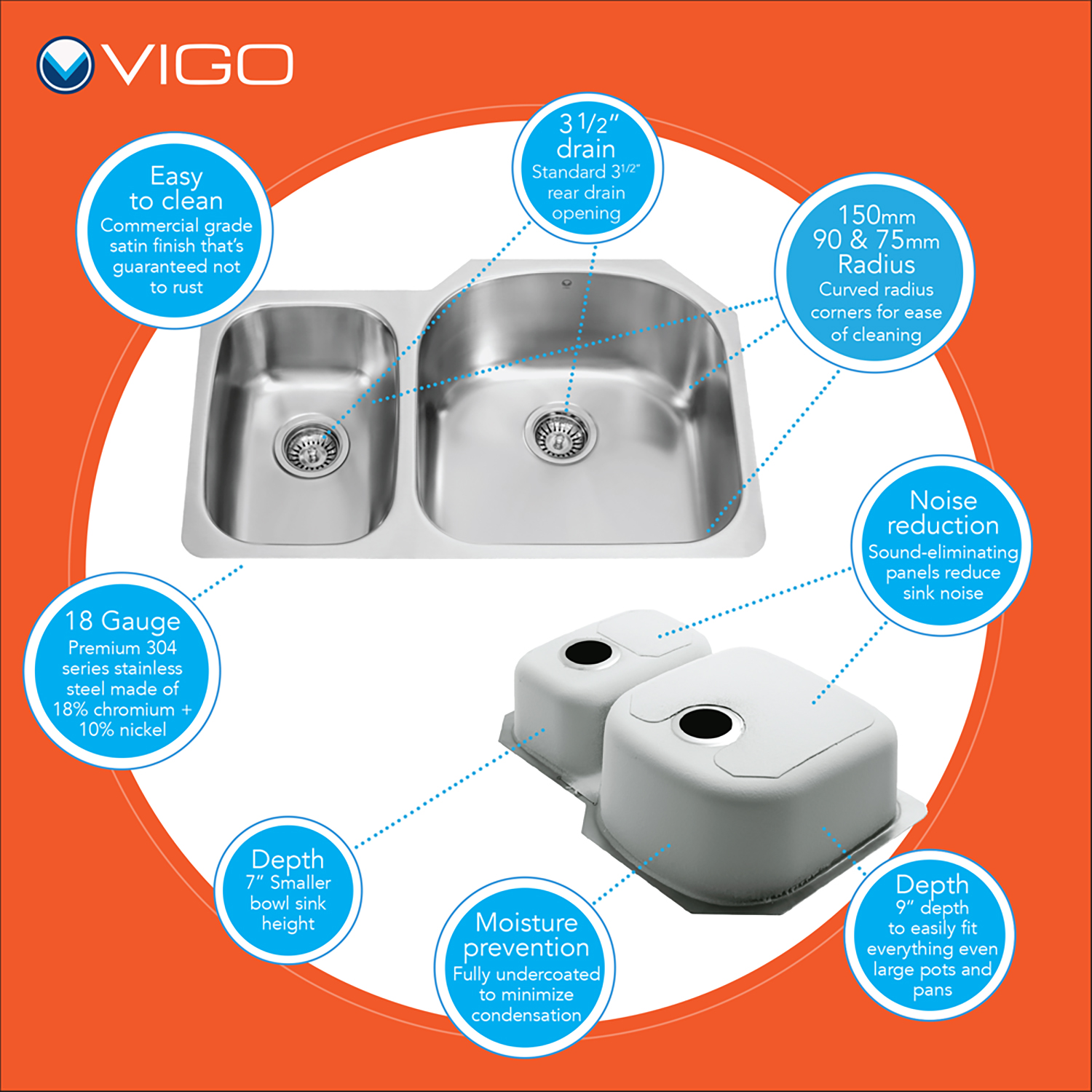 VIGO

Easy to clean
Commercial grade satin finish that's guaranteed not to rust

3 1/2" drain
Standard 3 1/2" rear drain opening

150mm 90 & 75mm Radius
Curved radius corners for ease of cleaning

Noise reduction
Sound-eliminating panels reduce sink noise

18 Gauge
Premium 304 series stainless steel made of 18% chromium + 10% nickel

Depth
7" Smaller bowl sink height

Moisture prevention
Fully undercoated to minimize condensation

Depth
9" depth to easily fit everything even large pots and pans